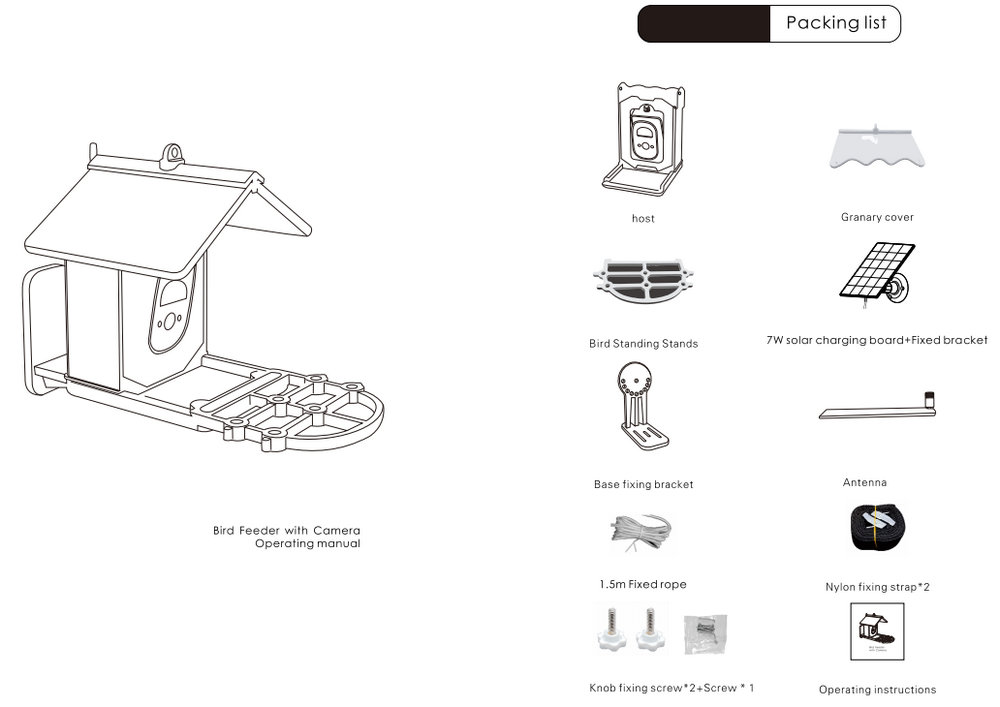 Bird Feeder with Camera
Operating manual

Packing list

host

Granary cover

Bird Standing Stands

7W solar charging board+Fixed bracket

Base fixing bracket

Antenna

1.5m Fixed rope

Nylon fixing strap*2

Knob fixing screw*2+Screw * 1

Operating instructions