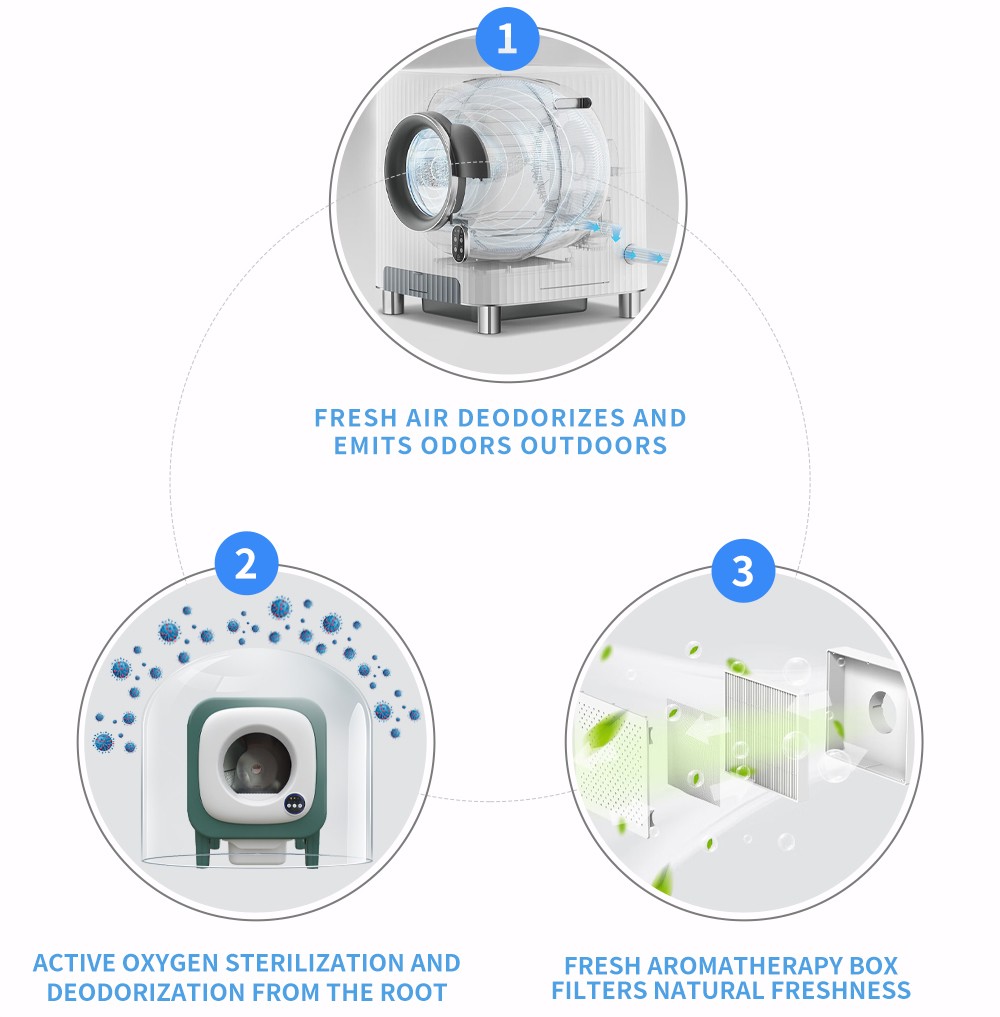 1

FRESH AIR DEODORIZES AND EMITS ODORS OUTDOORS

2

ACTIVE OXYGEN STERILIZATION AND DEODORIZATION FROM THE ROOT

3

FRESH AROMATHERAPY BOX FILTERS NATURAL FRESHNESS